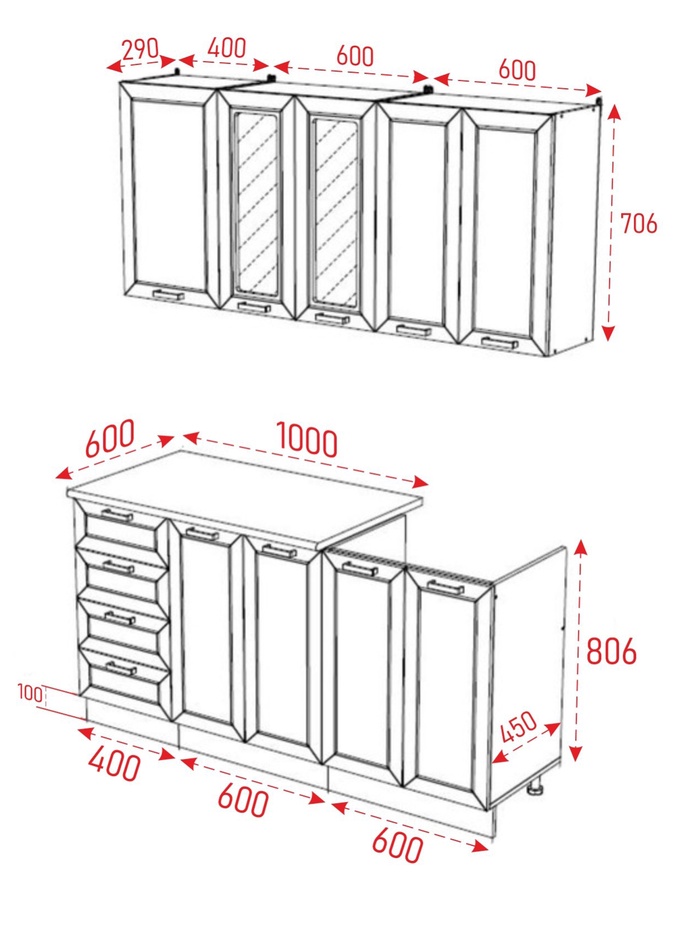 290
400
600
600
706

600
1000
806
100
450
400
600
600