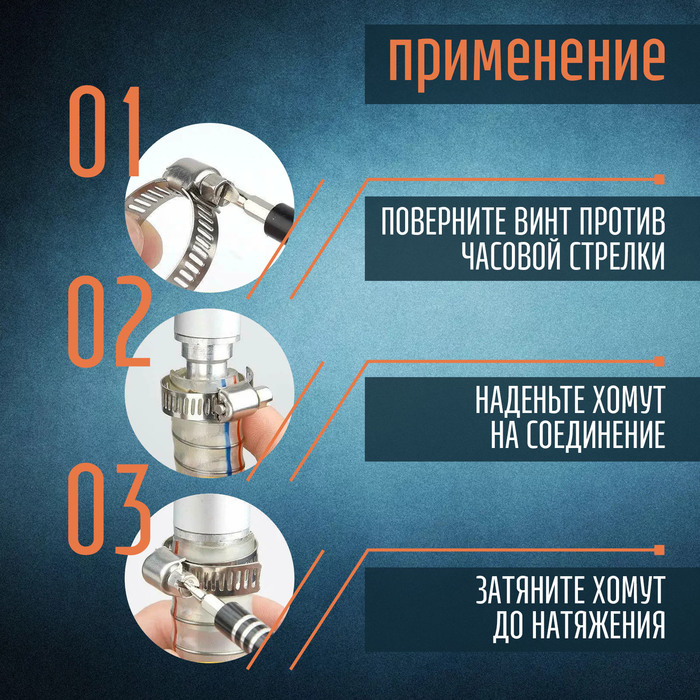 применение

01

ПОВЕРНИТЕ ВИНТ ПРОТИВ ЧАСОВОЙ СТРЕЛКИ

02

НАДЕНЬТЕ ХОМУТ НА СОЕДИНЕНИЕ

03

ЗАТЯНИТЕ ХОМУТ ДО НАТЯЖЕНИЯ