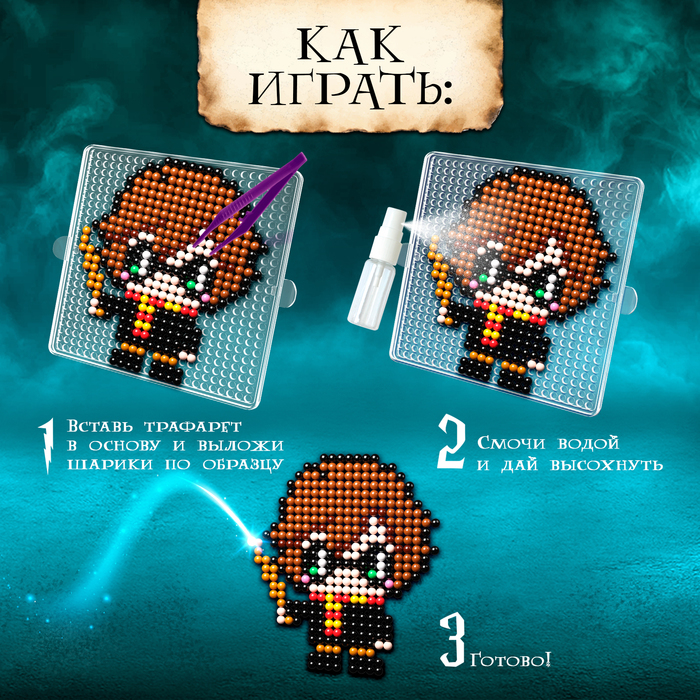 КАК ИГРАТЬ:

1 Вставь трафарет в основу и выложи шарики по образцу

2 Смочи водой и дай высохнуть

3 Готово!