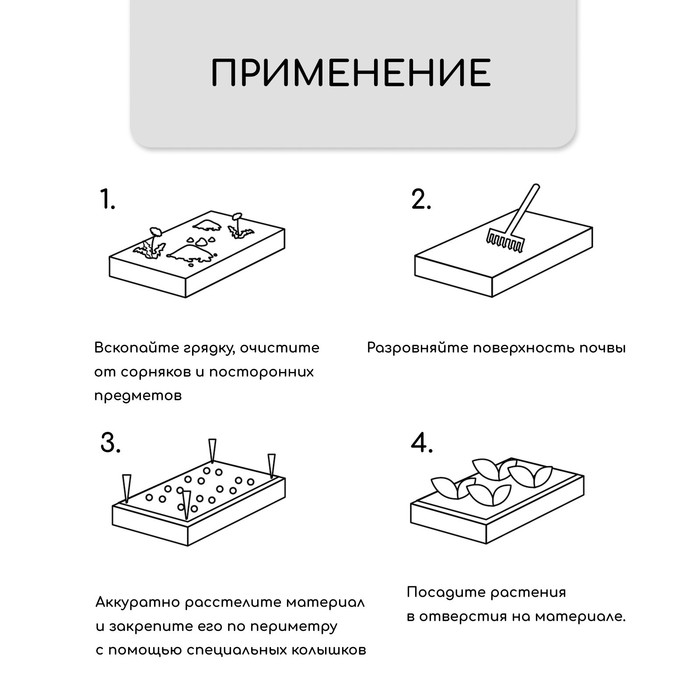 ПРИМЕНЕНИЕ

1.

Вскопайте грядку, очистите от сорняков и посторонних предметов

2.

Разровняйте поверхность почвы

3.

Аккуратно расстелите материал и закрепите его по периметру с помощью специальных колышков

4.

Посадите растения в отверстия на материале.