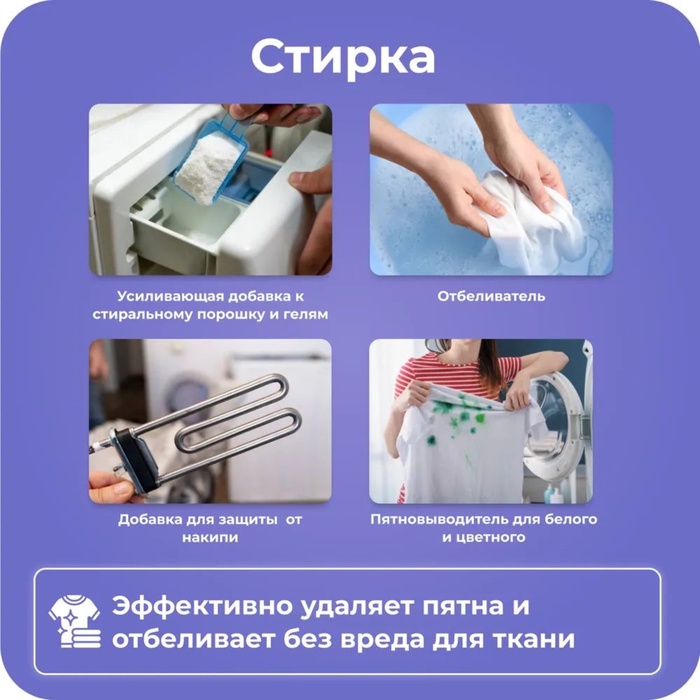 Стирка

Усиливающая добавка к стиральному порошку и гелям

Отбеливатель

Добавка для защиты от накипи

Пятновыводитель для белого и цветного

Эффективно удаляет пятна и отбеливает без вреда для ткани